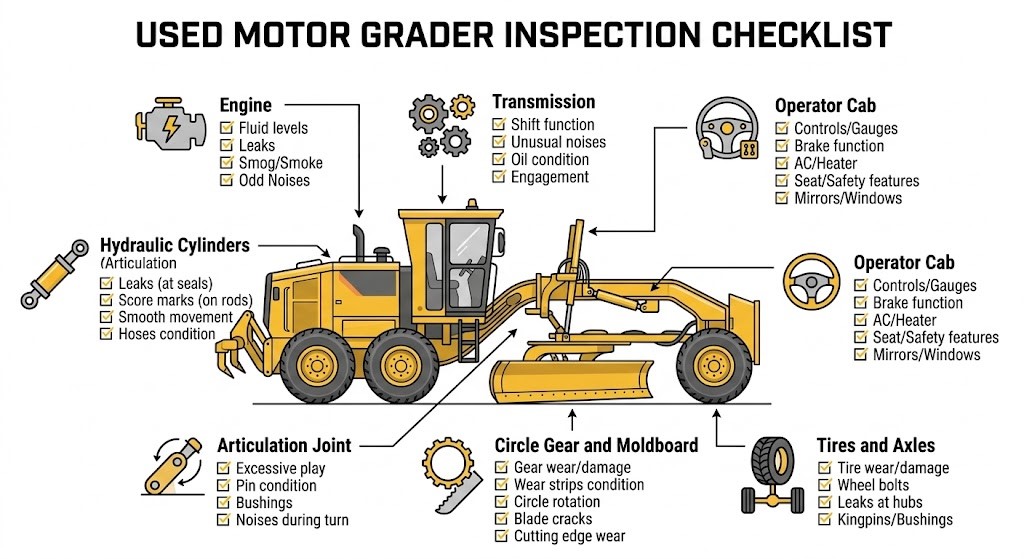 USED MOTOR GRADER INSPECTION CHECKLIST

Engine
☑ Fluid levels
☑ Leaks
☑ Smog/Smoke
☑ Odd Noises

Transmission
☑ Shift function
☑ Unusual noises
☑ Oil condition
☑ Engagement

Operator Cab
☑ Controls/Gauges
☑ Brake function
☑ AC/Heater
☑ Seat/Safety features
☑ Mirrors/Windows

Hydraulic Cylinders
(Articulation
☑ Leaks (at seals)
☑ Score marks (on rods)
☑ Smooth movement
☑ Hoses condition

Operator Cab
☑ Controls/Gauges
☑ Brake function
☑ AC/Heater
☑ Seat/Safety features
☑ Mirrors/Windows

Articulation Joint
☑ Excessive play
☑ Pin condition
☑ Bushings
☑ Noises during turn

Circle Gear and Moldboard
☑ Gear wear/damage
☑ Wear strips condition
☑ Circle rotation
☑ Blade cracks
☑ Cutting edge wear

Tires and Axles
☑ Tire wear/damage
☑ Wheel bolts
☑ Leaks at hubs
☑ Kingpins/Bushings